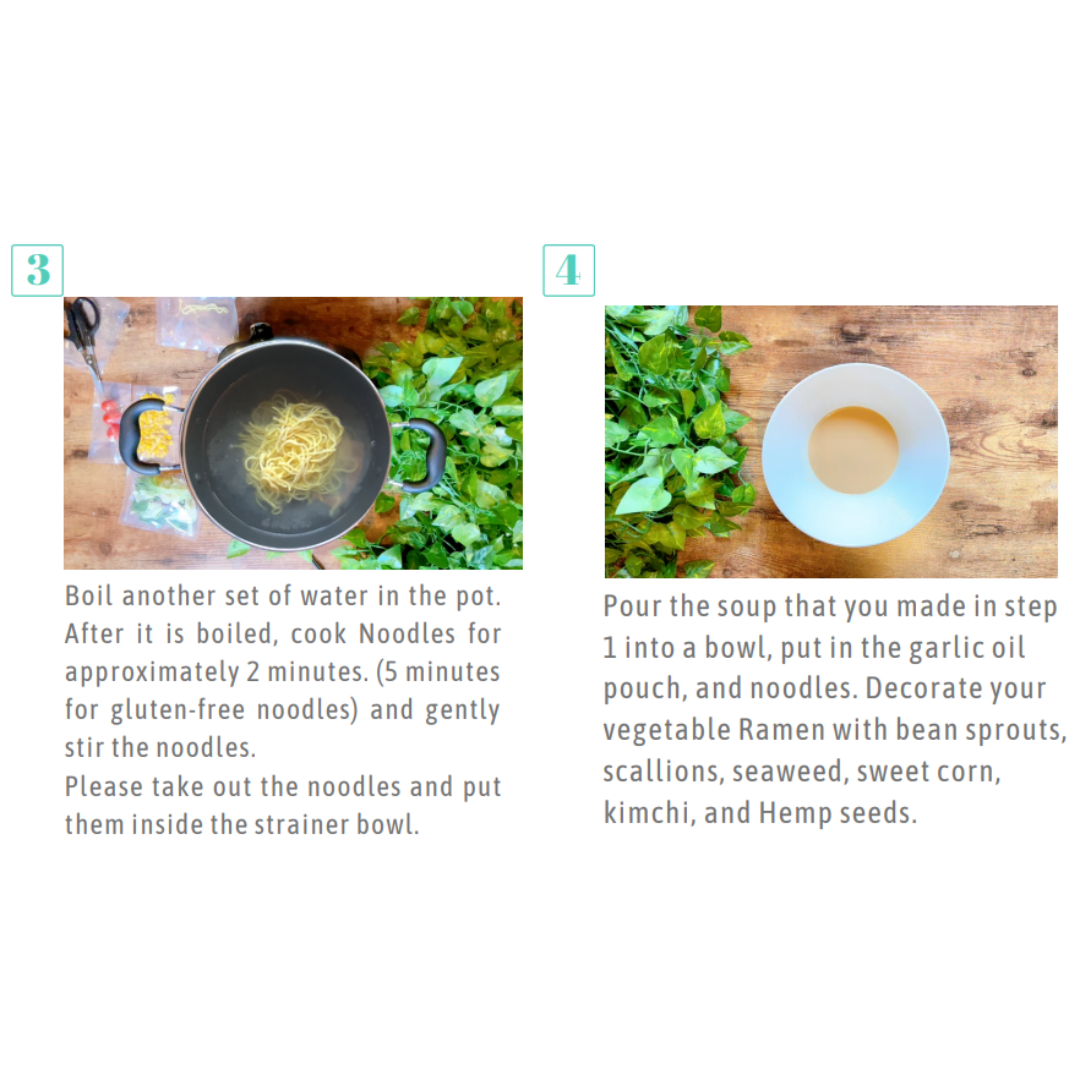 3

Boil another set of water in the pot. After it is boiled, cook Noodles for approximately 2 minutes. (5 minutes for gluten-free noodles) and gently stir the noodles.
Please take out the noodles and put them inside the strainer bowl.

4

Pour the soup that you made in step 1 into a bowl, put in the garlic oil pouch, and noodles. Decorate your vegetable Ramen with bean sprouts, scallions, seaweed, sweet corn, kimchi, and Hemp seeds.