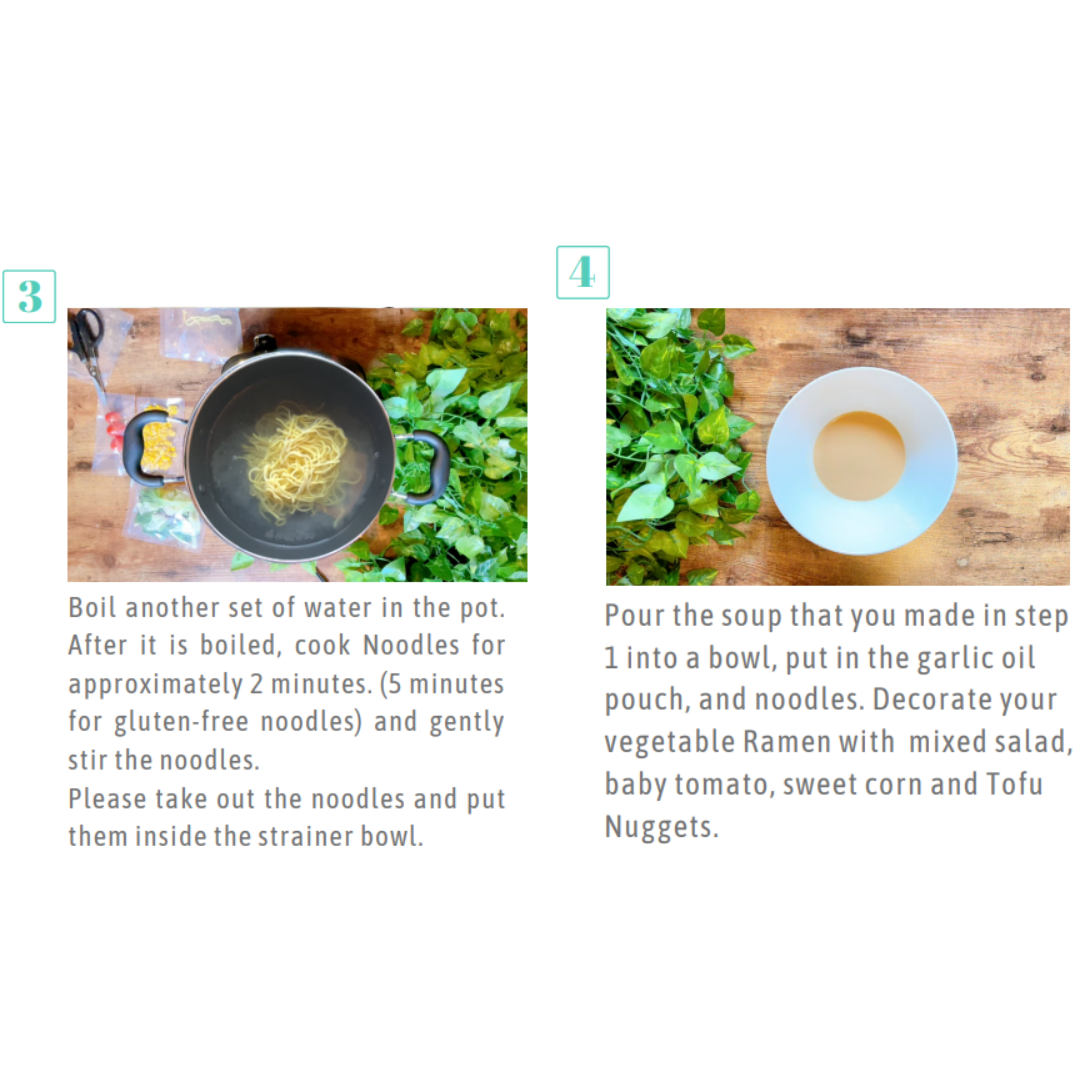 3

Boil another set of water in the pot. After it is boiled, cook Noodles for approximately 2 minutes. (5 minutes for gluten-free noodles) and gently stir the noodles.
Please take out the noodles and put them inside the strainer bowl.

4

Pour the soup that you made in step 1 into a bowl, put in the garlic oil pouch, and noodles. Decorate your vegetable Ramen with mixed salad, baby tomato, sweet corn and Tofu Nuggets.