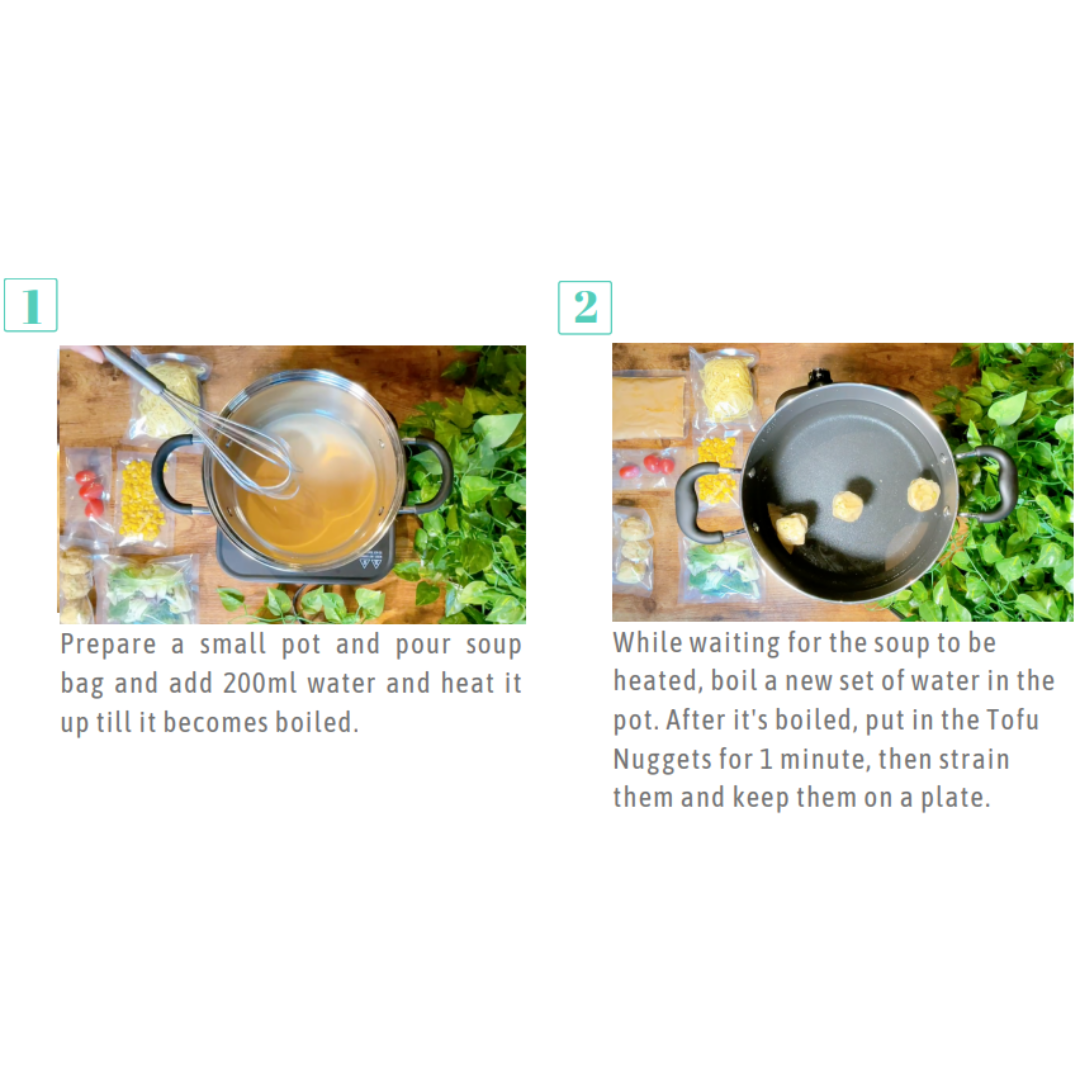 1

Prepare a small pot and pour soup bag and add 200ml water and heat it up till it becomes boiled.

2

While waiting for the soup to be heated, boil a new set of water in the pot. After it's boiled, put in the Tofu Nuggets for 1 minute, then strain them and keep them on a plate.